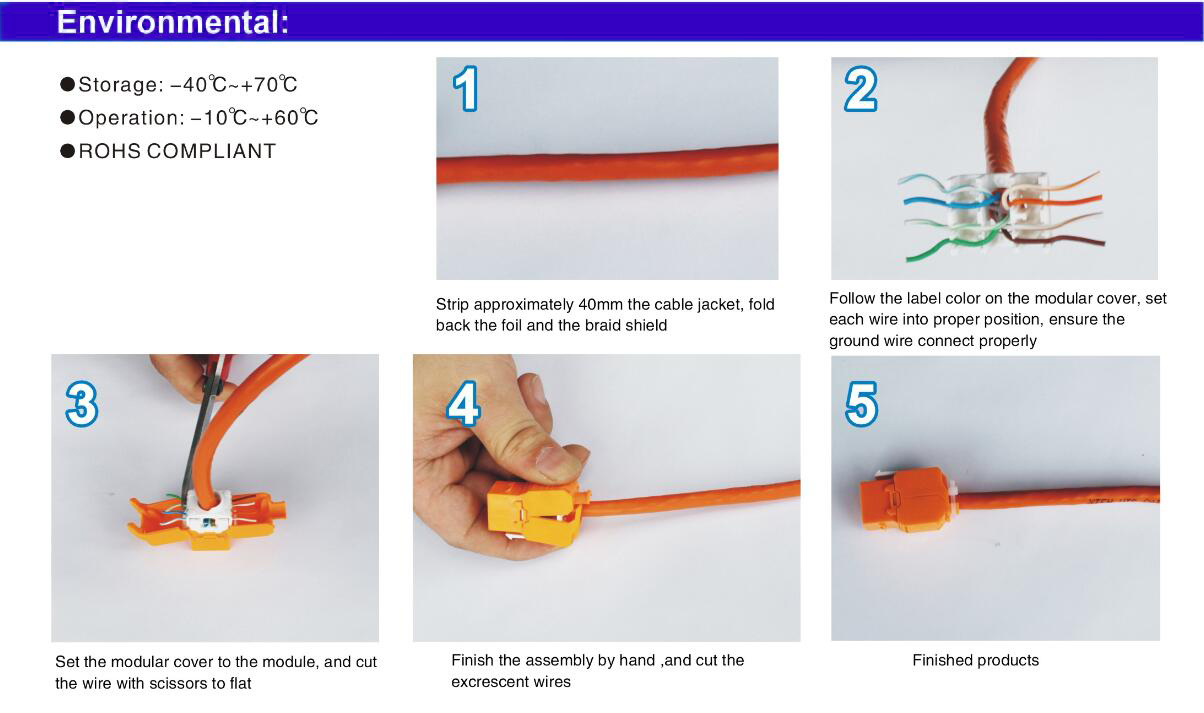 Environmental:

●Storage: −40℃~+70℃
●Operation: −10℃~+60℃
●ROHS COMPLIANT

1

Strip approximately 40mm the cable jacket, fold back the foil and the braid shield

2

Follow the label color on the modular cover, set each wire into proper position, ensure the ground wire connect properly

3

Set the modular cover to the module, and cut the wire with scissors to flat

4

Finish the assembly by hand ,and cut the excrescent wires

5

Finished products