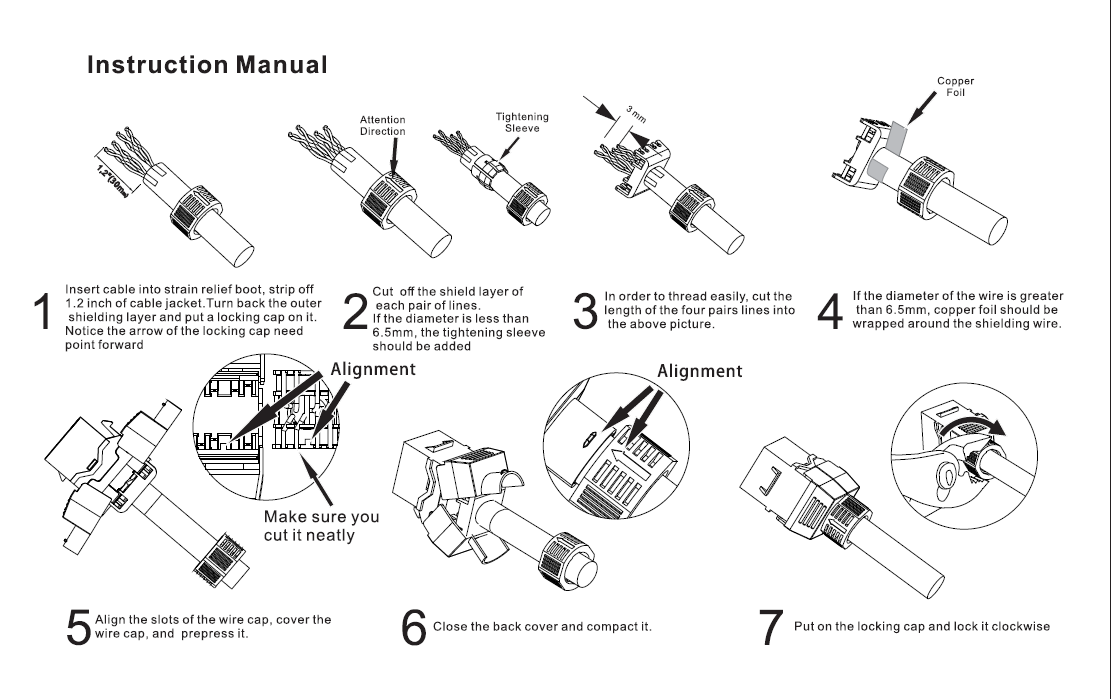 Instruction Manual

1.2"(30mm)

Attention Direction

Tightening Sleeve

3 mm

Copper Foil

1 Insert cable into strain relief boot, strip off 1.2 inch of cable jacket.Turn back the outer shielding layer and put a locking cap on it. Notice the arrow of the locking cap need point forward

2 Cut off the shield layer of each pair of lines. If the diameter is less than 6.5mm, the tightening sleeve should be added

3 In order to thread easily, cut the length of the four pairs lines into the above picture.

4 If the diameter of the wire is greater than 6.5mm, copper foil should be wrapped around the shielding wire.

Alignment

Make sure you cut it neatly

Alignment

5 Align the slots of the wire cap, cover the wire cap, and prepress it.

6 Close the back cover and compact it.

7 Put on the locking cap and lock it clockwise